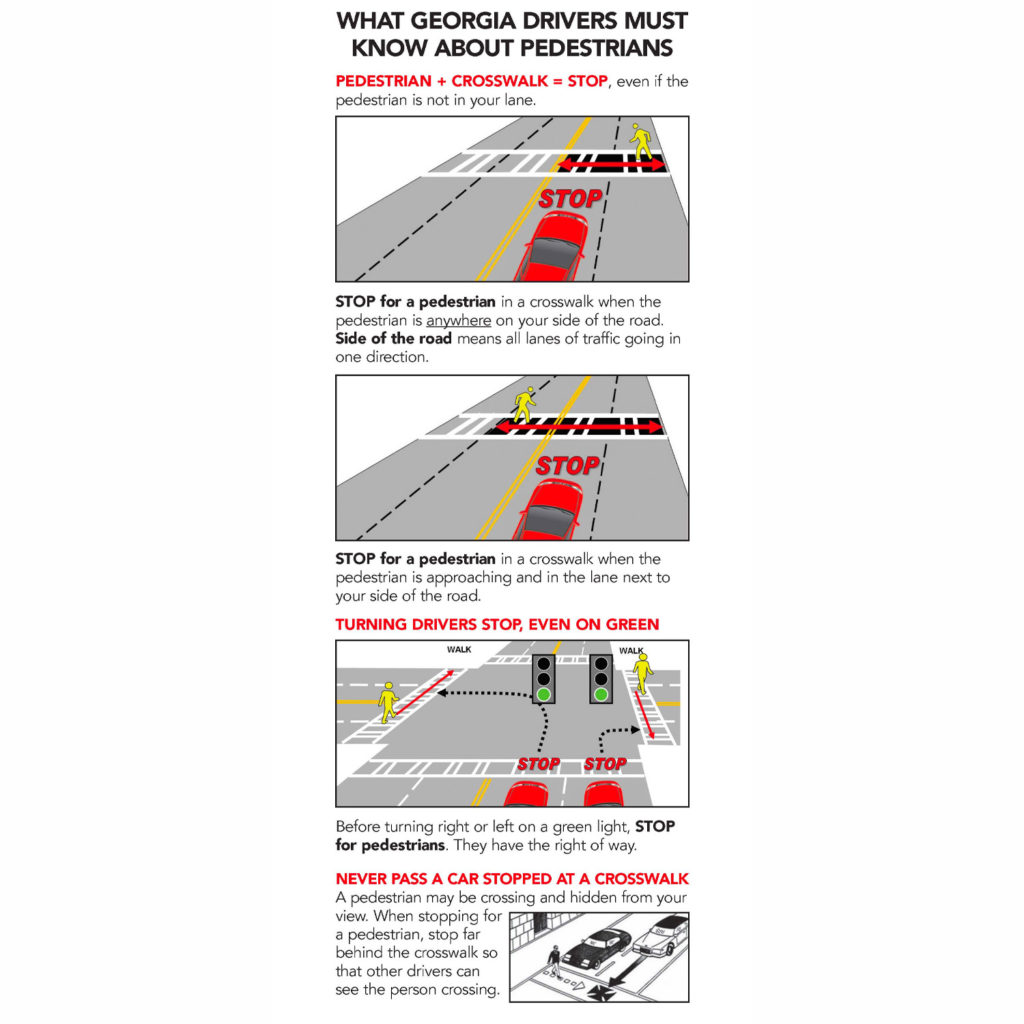 WHAT GEORGIA DRIVERS MUST KNOW ABOUT PEDESTRIANS

PEDESTRIAN + CROSSWALK = STOP, even if the pedestrian is not in your lane.

STOP

STOP for a pedestrian in a crosswalk when the pedestrian is anywhere on your side of the road. Side of the road means all lanes of traffic going in one direction.

STOP

STOP for a pedestrian in a crosswalk when the pedestrian is approaching and in the lane next to your side of the road.

TURNING DRIVERS STOP, EVEN ON GREEN

WALK

WALK

STOP

STOP

Before turning right or left on a green light, STOP for pedestrians. They have the right of way.

NEVER PASS A CAR STOPPED AT A CROSSWALK
A pedestrian may be crossing and hidden from your view. When stopping for a pedestrian, stop far behind the crosswalk so that other drivers can see the person crossing.